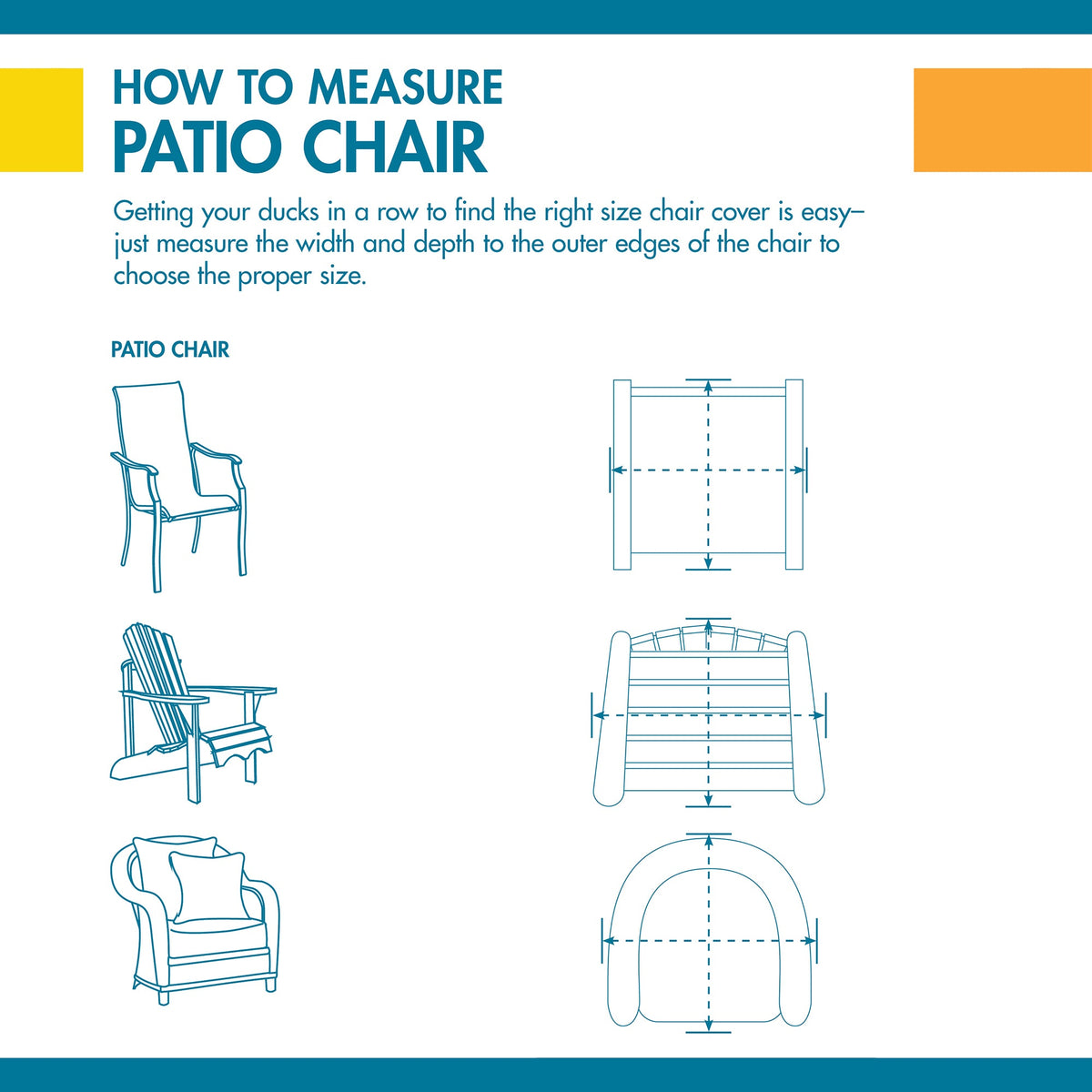 HOW TO MEASURE
PATIO CHAIR

Getting your ducks in a row to find the right size chair cover is easy–just measure the width and depth to the outer edges of the chair to choose the proper size.

PATIO CHAIR